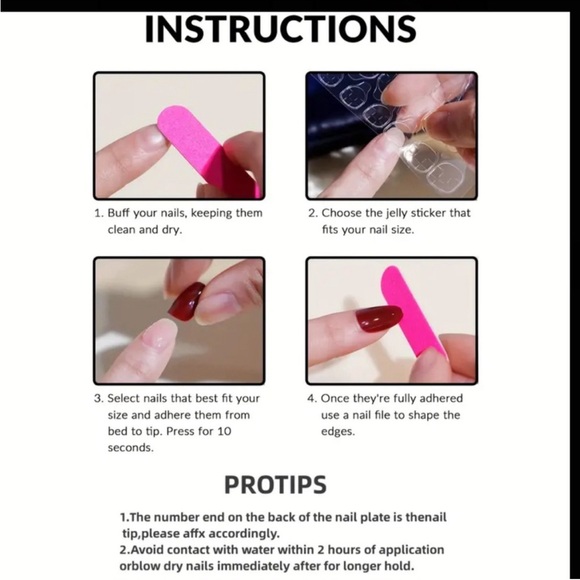 INSTRUCTIONS

1. Buff your nails, keeping them clean and dry.

2. Choose the jelly sticker that fits your nail size.

3. Select nails that best fit your size and adhere them from bed to tip. Press for 10 seconds.

4. Once they're fully adhered use a nail file to shape the edges.

PROTIPS

1.The number end on the back of the nail plate is thenail tip,please affx accordingly.
2.Avoid contact with water within 2 hours of application orblow dry nails immediately after for longer hold.